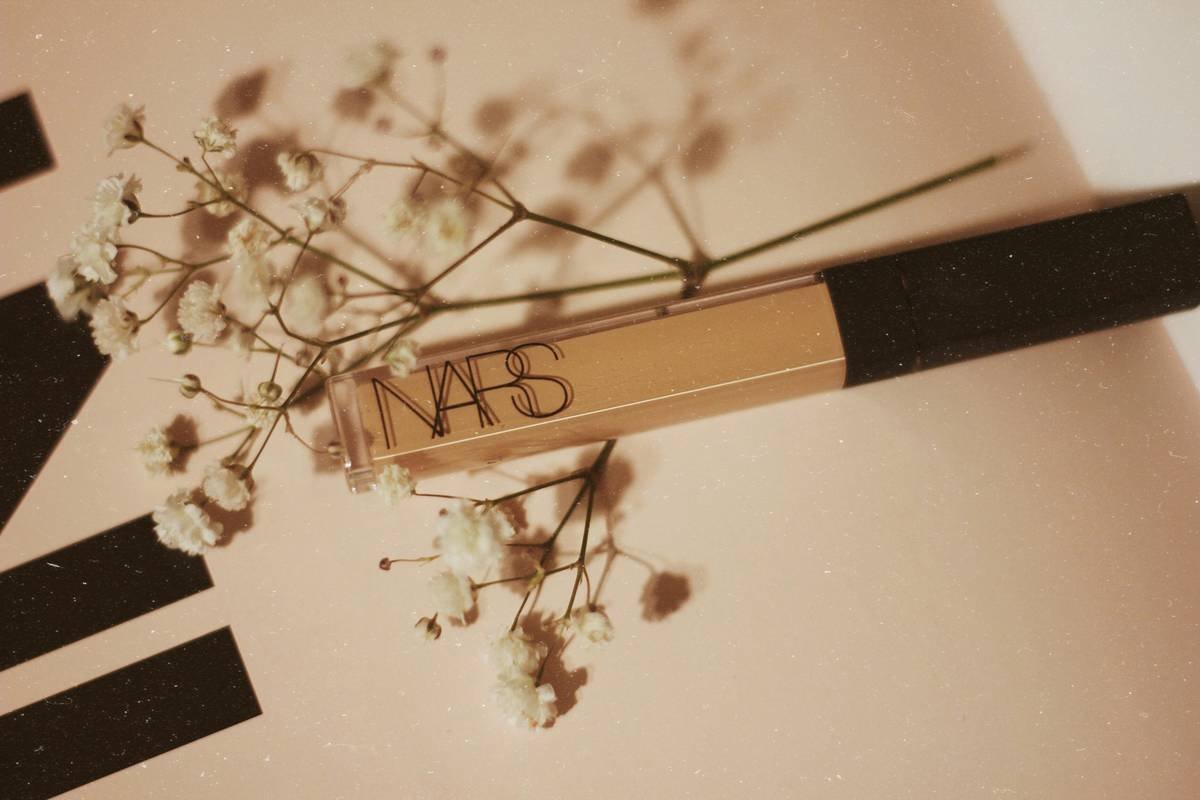 NARS